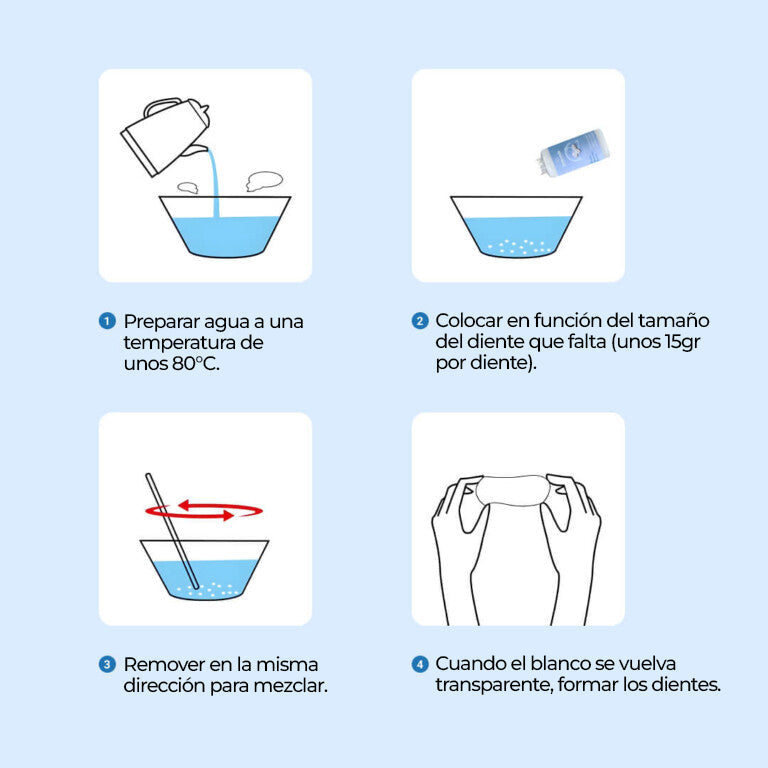 1 Preparar agua a una temperatura de unos 80°C.

2 Colocar en función del tamaño del diente que falta (unos 15gr por diente).

3 Remover en la misma dirección para mezclar.

4 Cuando el blanco se vuelva transparente, formar los dientes.